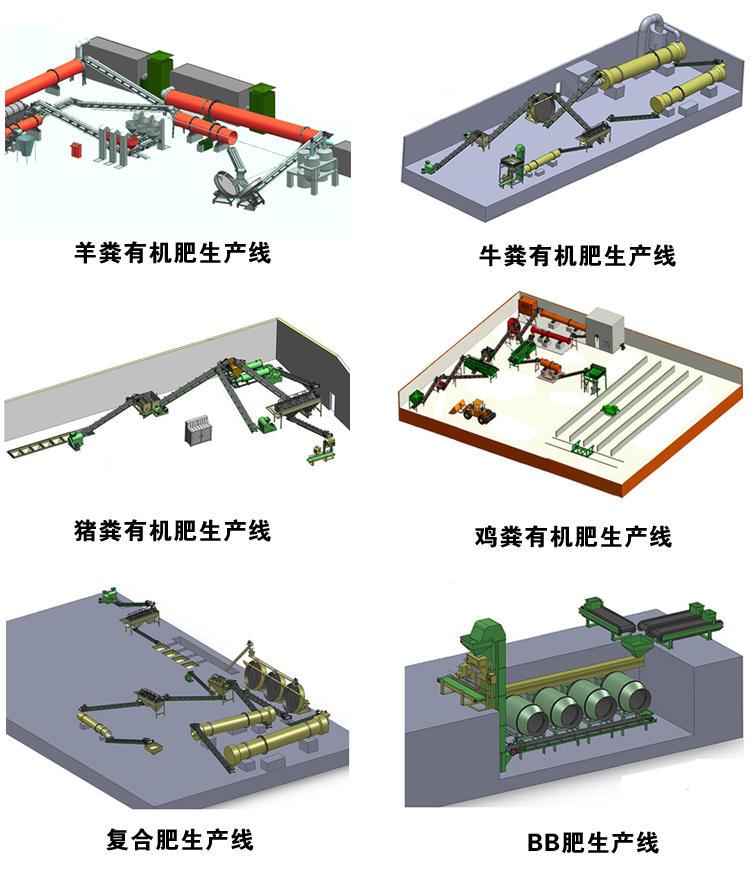 羊粪有机肥生产线

牛粪有机肥生产线

猪粪有机肥生产线

鸡粪有机肥生产线

复合肥生产线

BB肥生产线